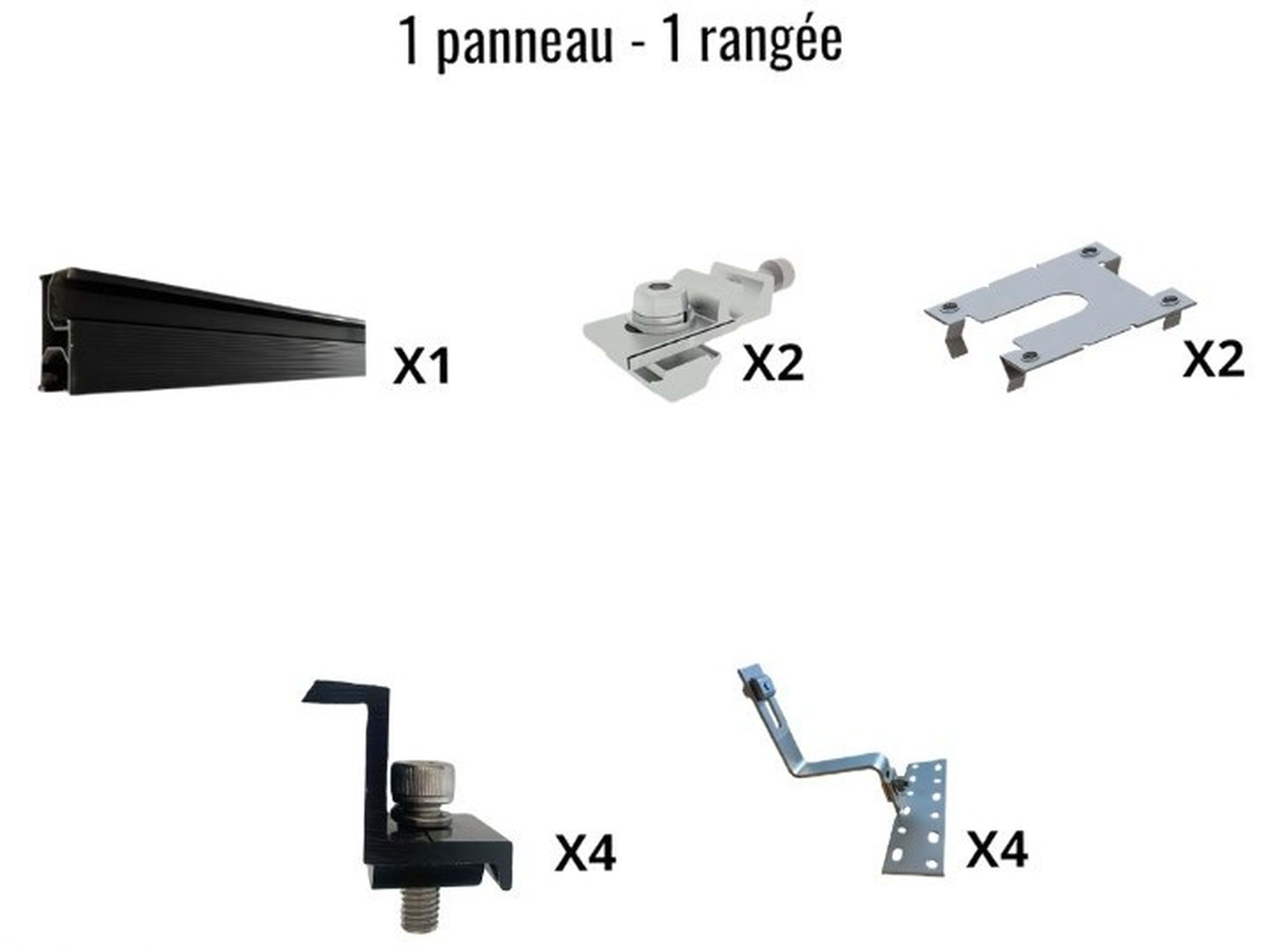 1 panneau - 1 rangée

X1

X2

X2

X4

X4