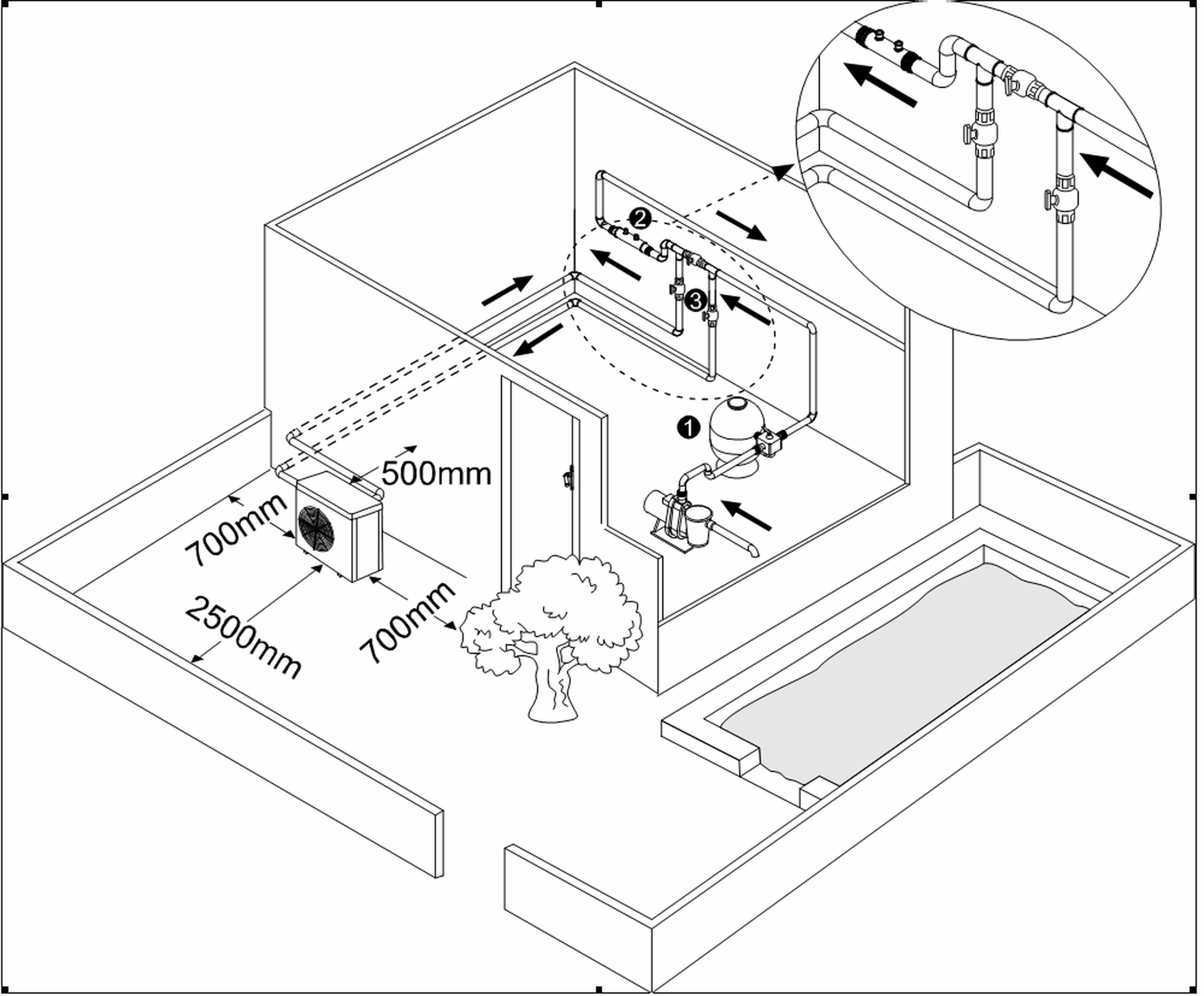 2
3
1
500mm
700mm
2500mm
700mm