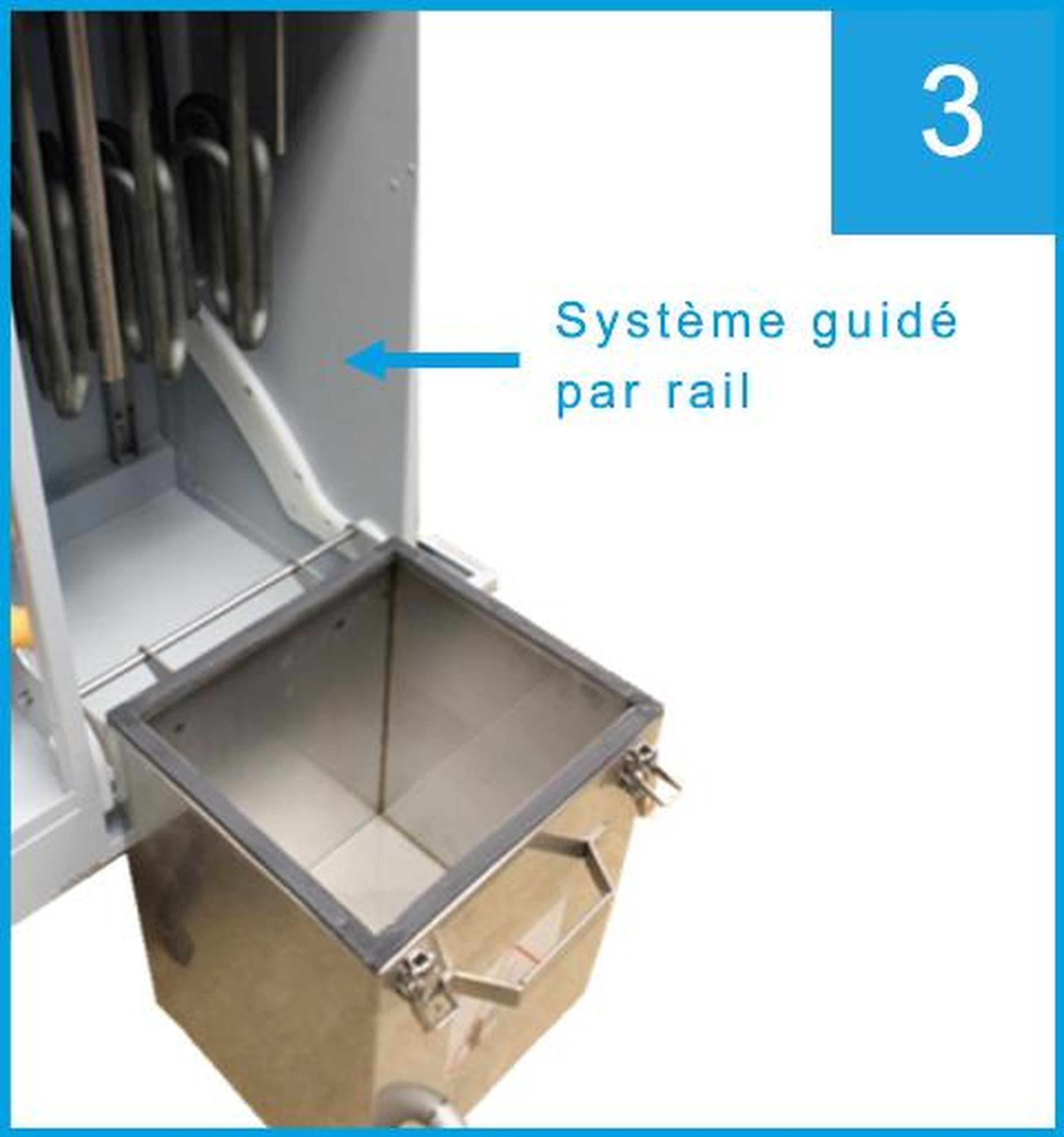 3

Système guidé par rail