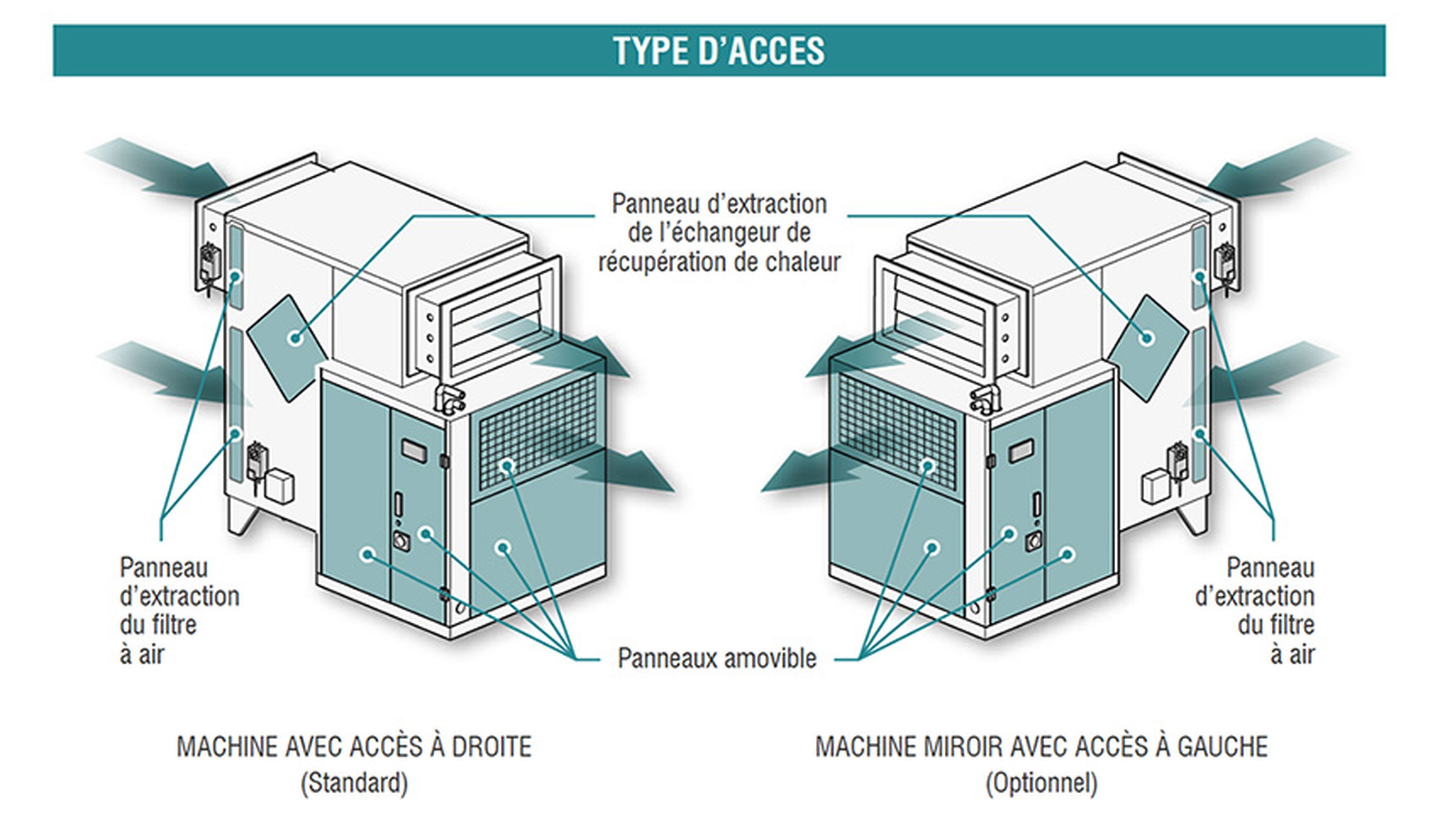 TYPE D'ACCES

Panneau d'extraction de l'échangeur de récupération de chaleur

Panneau d'extraction du filtre à air

Panneaux amovible

Panneau d'extraction du filtre à air

MACHINE AVEC ACCÈS À DROITE
(Standard)

MACHINE MIROIR AVEC ACCÈS À GAUCHE
(Optionnel)