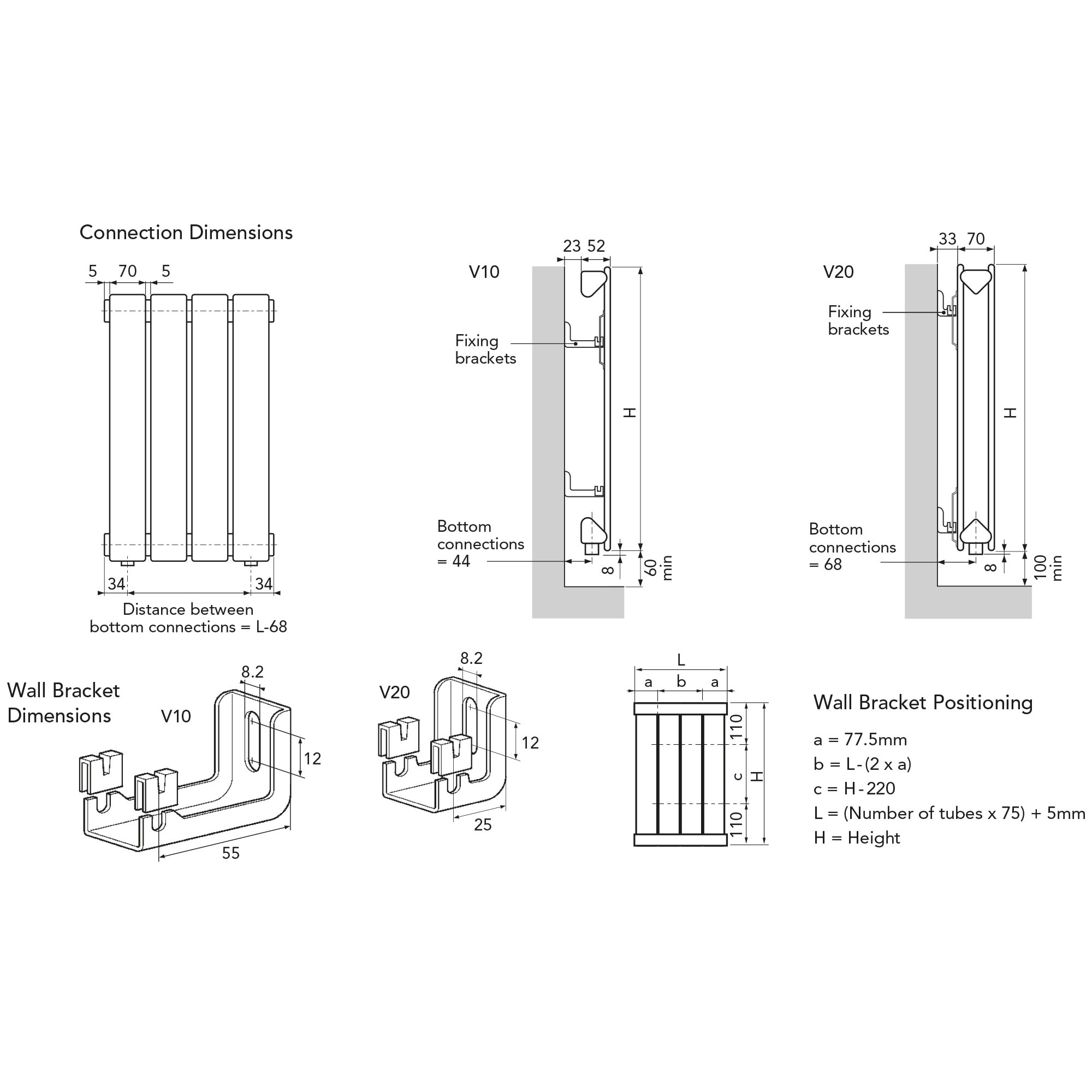 Connection Dimensions

5 70 5

34 34

Distance between bottom connections = L-68

V10

23 52

Fixing brackets

H

Bottom connections = 44

8

60 min

V20

33 70

Fixing brackets

H

Bottom connections = 68

8

100 min

Wall Bracket Dimensions

V10

8.2

12

55

V20

8.2

12

25

L

a b a

110

c

H

110

Wall Bracket Positioning

a = 77.5mm

b = L-(2 x a)

c = H-220

L = (Number of tubes x 75) + 5mm

H = Height