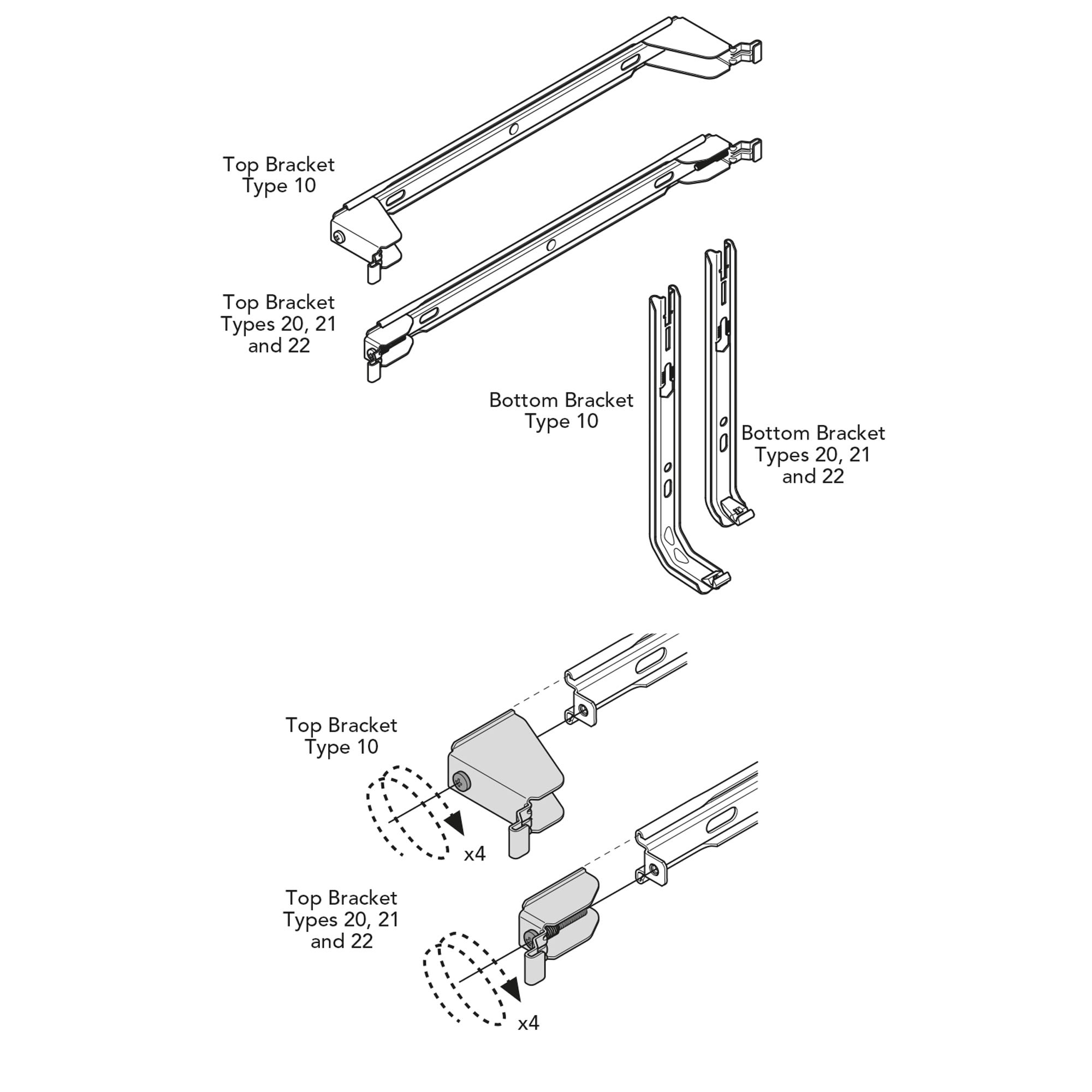 Top Bracket
Type 10

Top Bracket
Types 20, 21
and 22

Bottom Bracket
Type 10

Bottom Bracket
Types 20, 21
and 22

Top Bracket
Type 10

x4

Top Bracket
Types 20, 21
and 22

x4