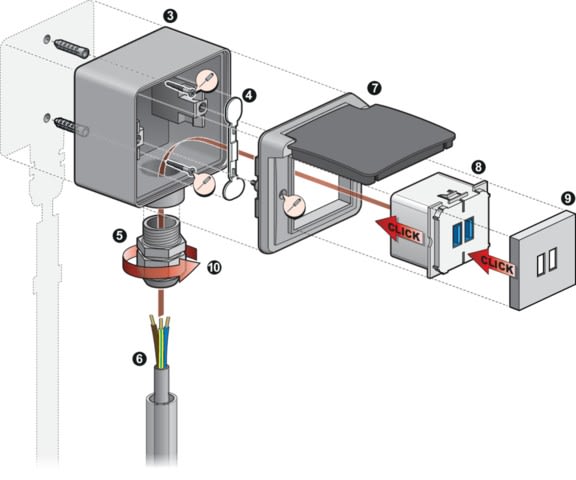 3
4
7
8
9
5
10
6
CLICK
CLICK