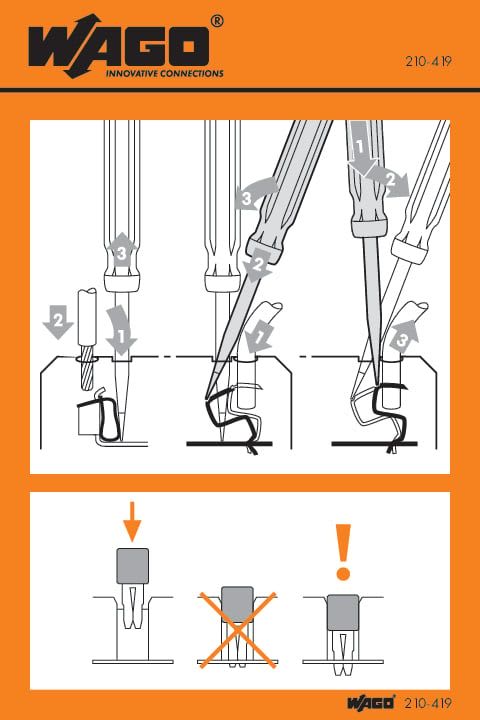 WAGO®
INNOVATIVE CONNECTIONS

210-419

3
2
1

3
2
1

1
2
3

!

WAGO® 210-419