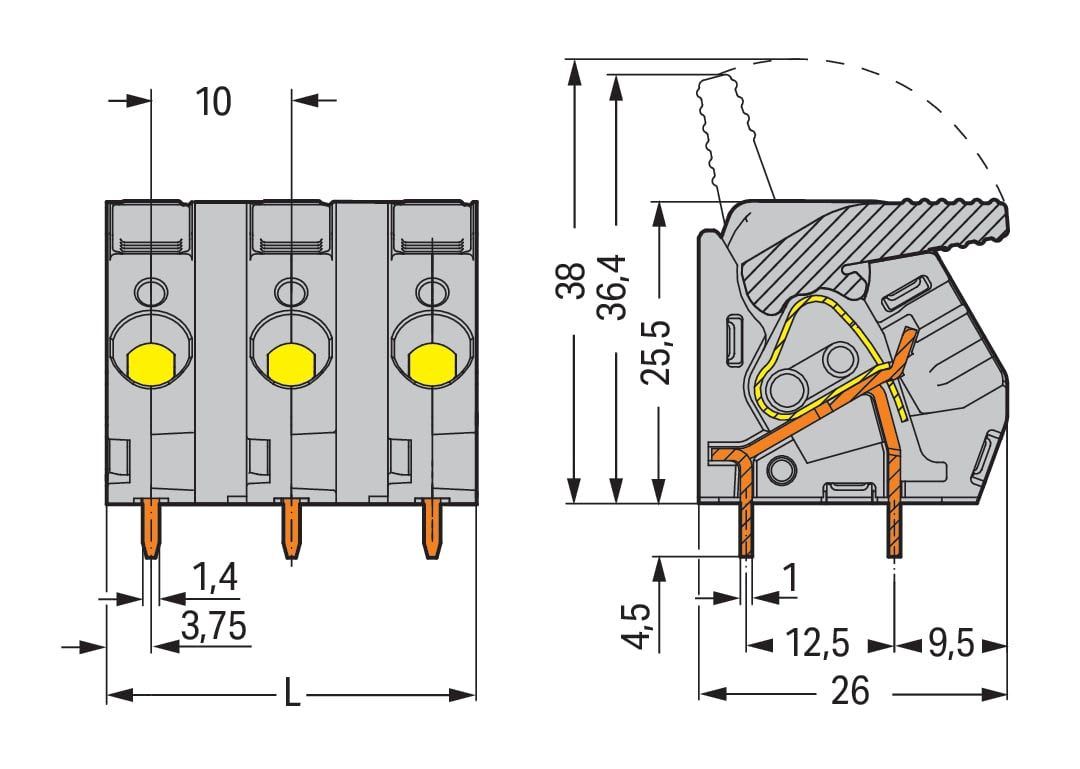 10

1,4

3,75

L

38

36,4

25,5

4,5

1

12,5

9,5

26