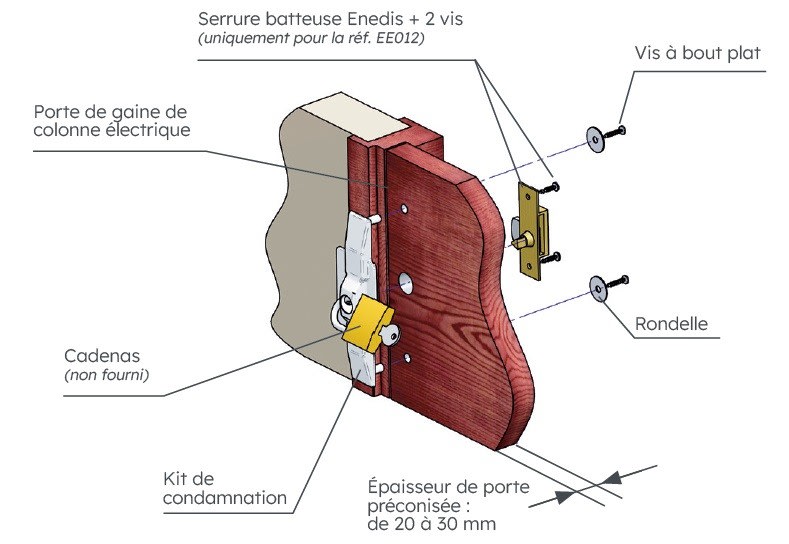 Serrure batteuse Enedis + 2 vis
(uniquement pour la réf. EE012)

Vis à bout plat

Porte de gaine de colonne électrique

Rondelle

Cadenas
(non fourni)

Kit de condamnation

Épaisseur de porte préconisée :
de 20 à 30 mm