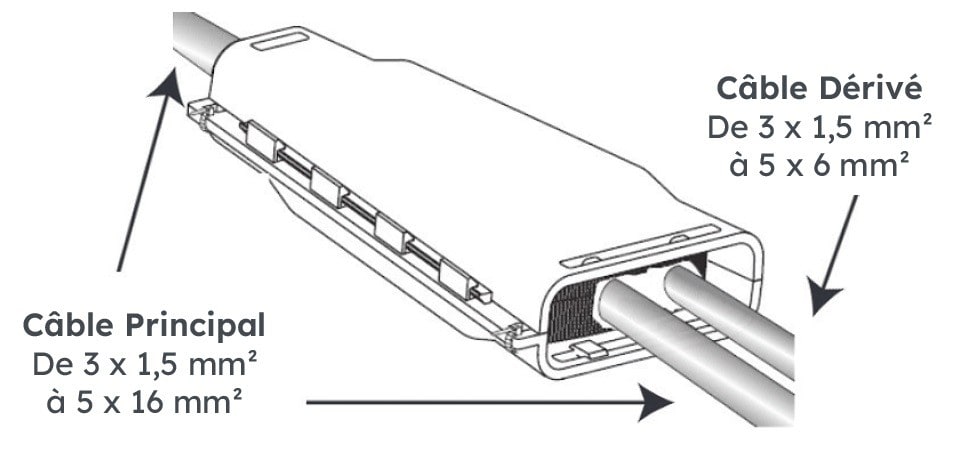 Câble Dérivé
De 3 x 1,5 mm²
à 5 x 6 mm²

Câble Principal
De 3 x 1,5 mm²
à 5 x 16 mm²