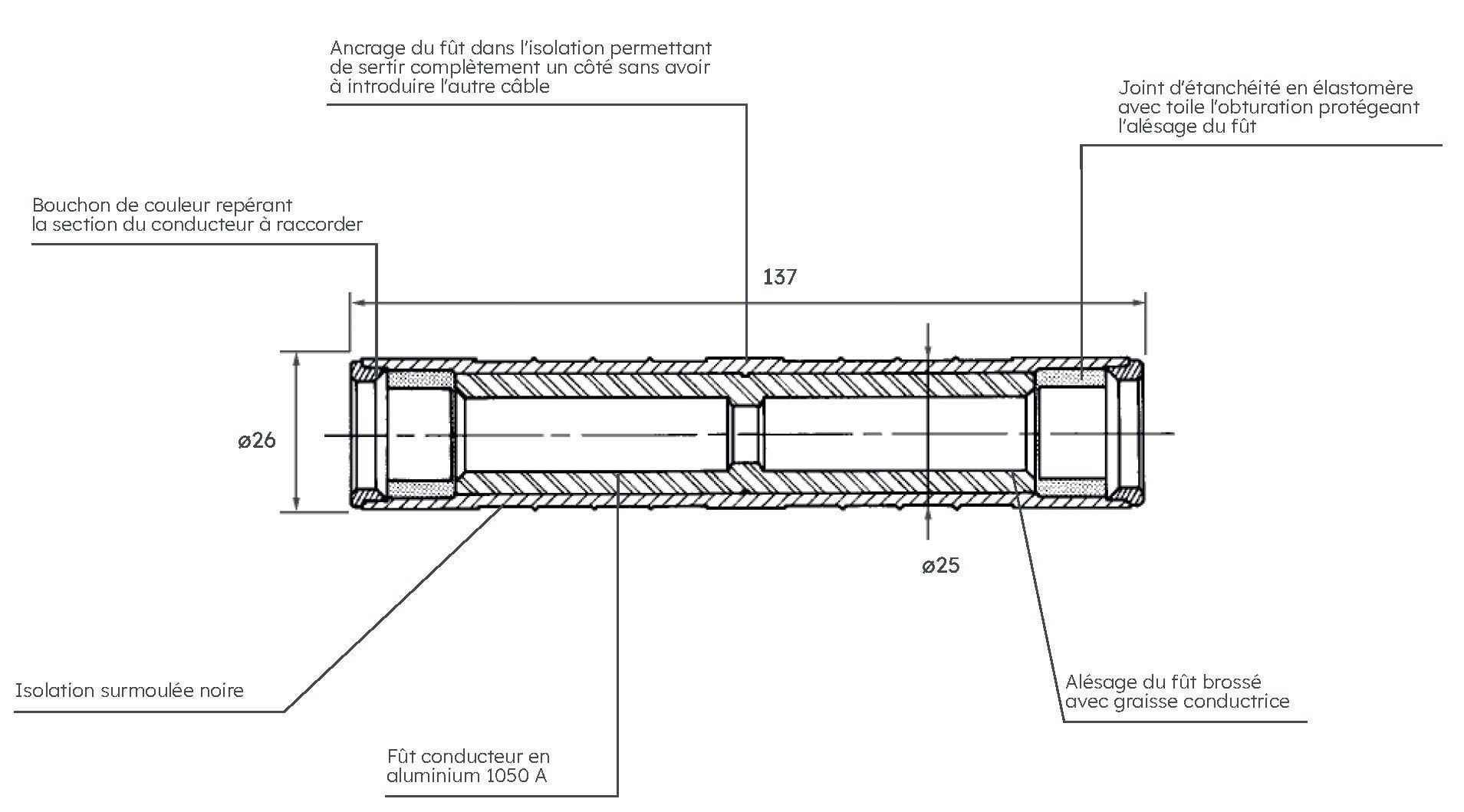 Ancrage du fût dans l'isolation permettant de sertir complètement un côté sans avoir à introduire l'autre câble

Joint d'étanchéité en élastomère avec toile l'obturation protégeant l'alésage du fût

Bouchon de couleur repérant la section du conducteur à raccorder

137

ø26

ø25

Isolation surmoulée noire

Alésage du fût brossé avec graisse conductrice

Fût conducteur en aluminium 1050 A