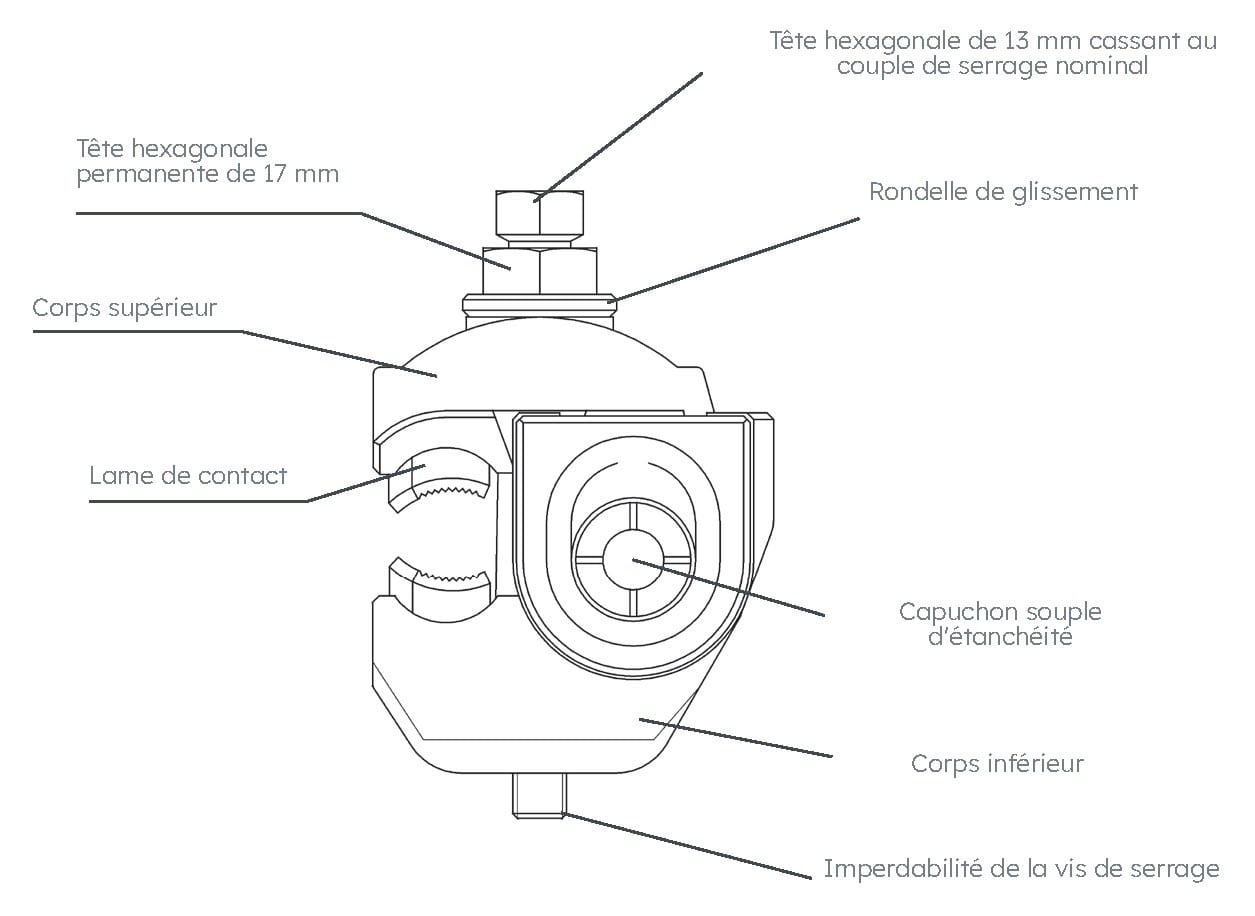 Tête hexagonale de 13 mm cassant au couple de serrage nominal

Tête hexagonale permanente de 17 mm

Rondelle de glissement

Corps supérieur

Lame de contact

Capuchon souple d'étanchéité

Corps inférieur

Imperdabilité de la vis de serrage