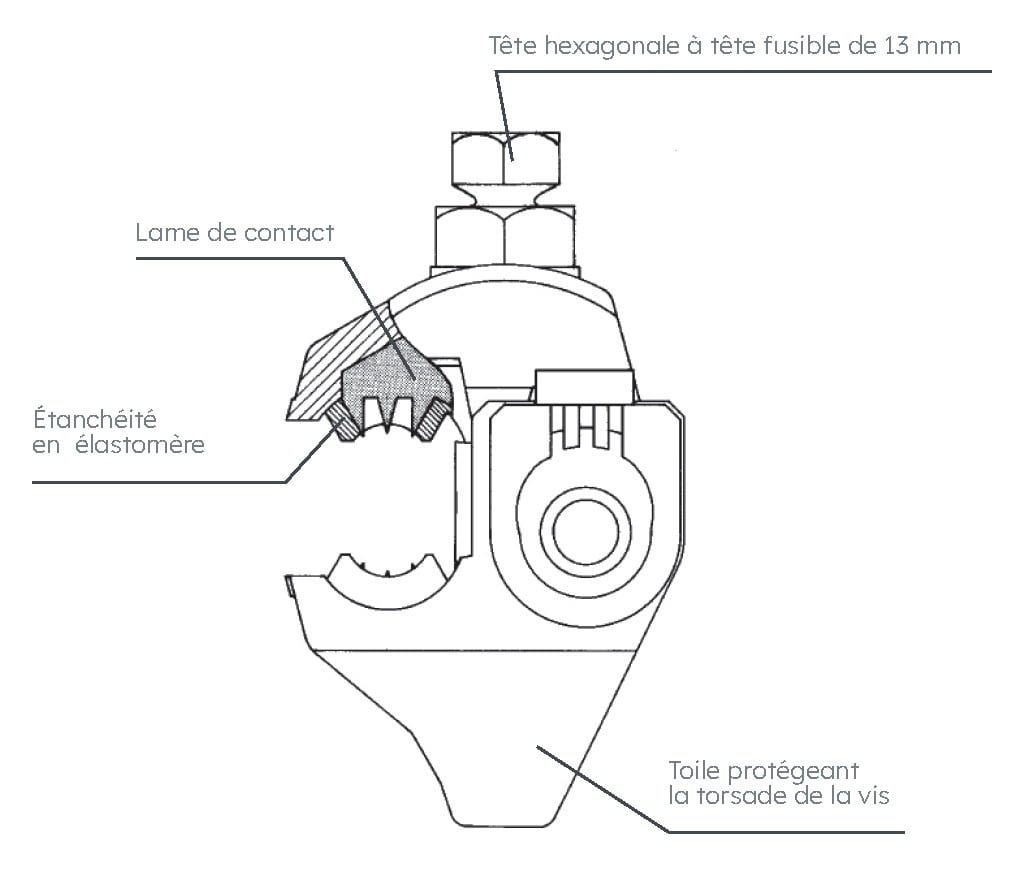 Tête hexagonale à tête fusible de 13 mm

Lame de contact

Étanchéité en élastomère

Toile protégeant la torsade de la vis