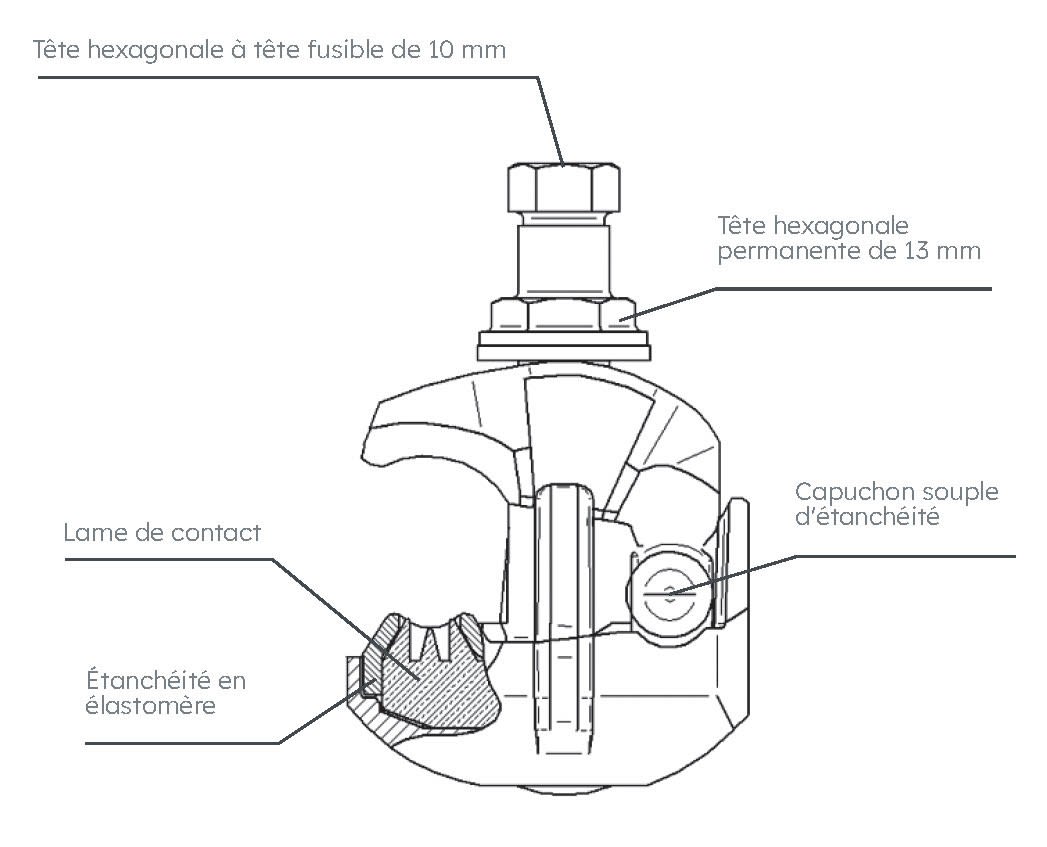 Tête hexagonale à tête fusible de 10 mm

Tête hexagonale permanente de 13 mm

Capuchon souple d'étanchéité

Lame de contact

Étanchéité en élastomère