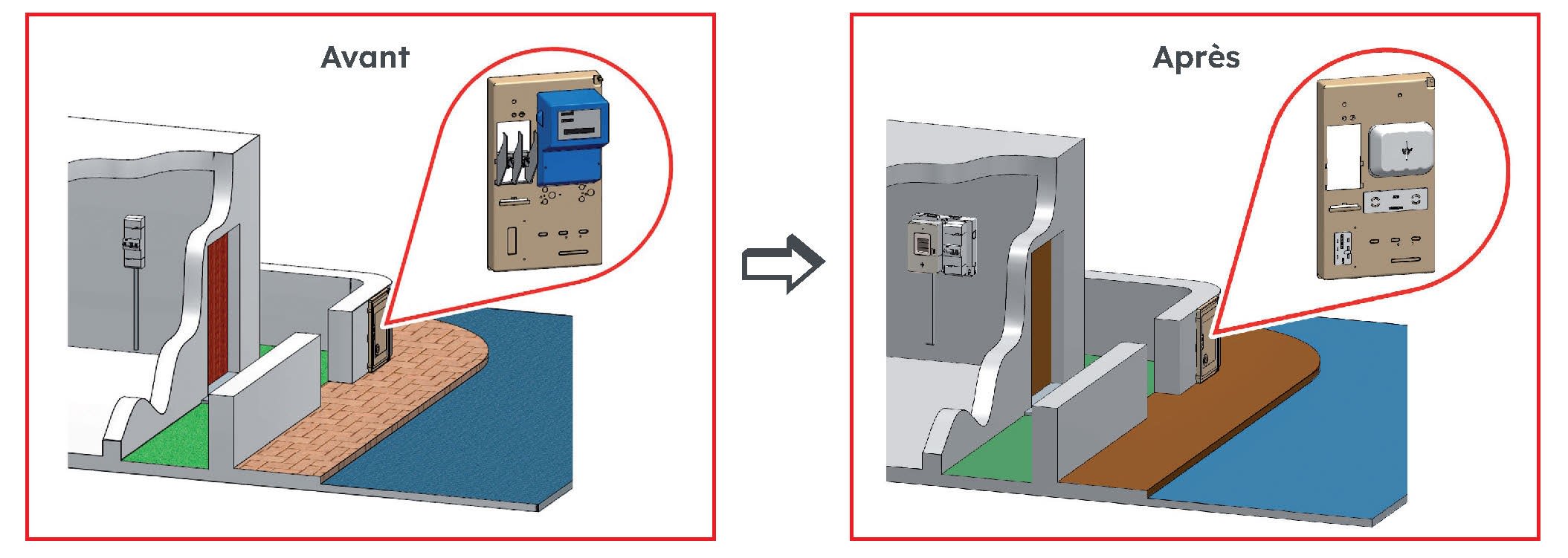 Avant

Après