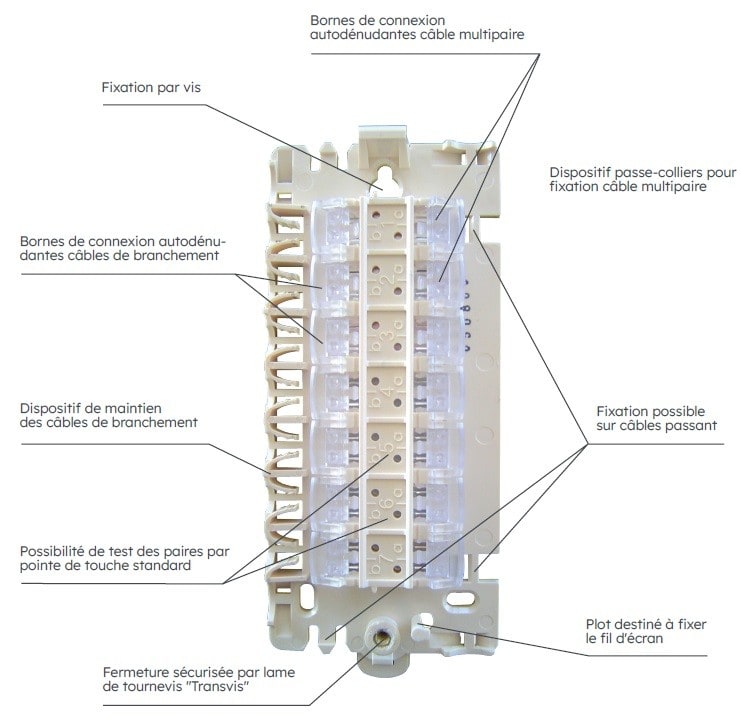 Bornes de connexion autodénudantes câble multipaire

Fixation par vis

Dispositif passe-colliers pour fixation câble multipaire

Bornes de connexion autodénudantes câbles de branchement

Dispositif de maintien des câbles de branchement

Fixation possible sur câbles passant

Possibilité de test des paires par pointe de touche standard

Plot destiné à fixer le fil d'écran

Fermeture sécurisée par lame de tournevis "Transvis"

b 1 a
b 2 a
b 3 a
b 4 a
b 5 a
b 6 a
b 7 a