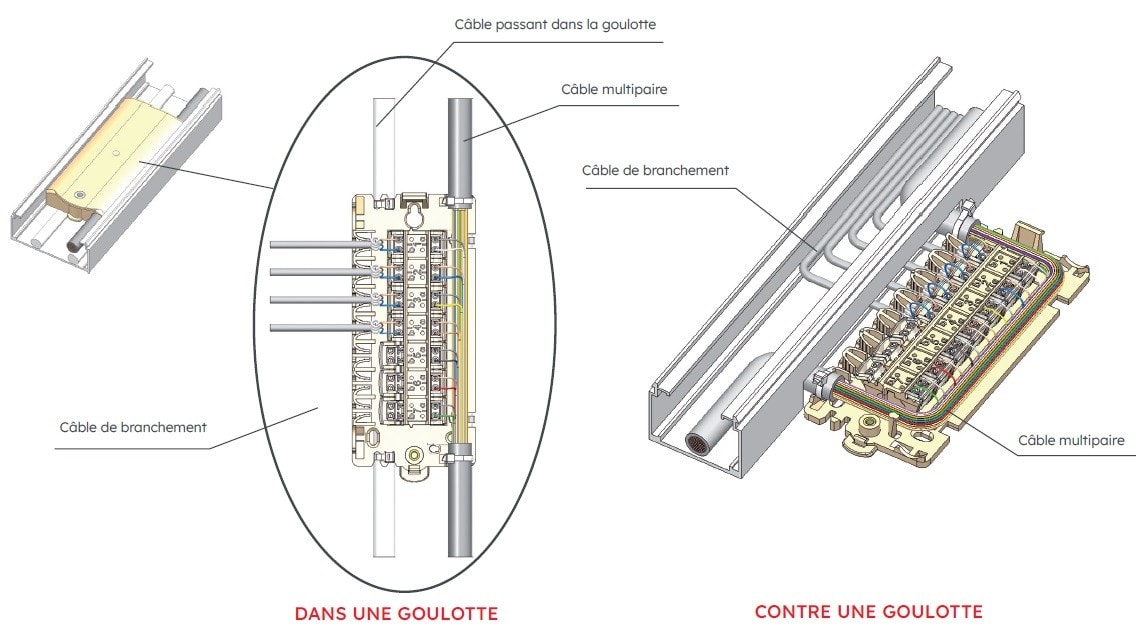 Câble passant dans la goulotte

Câble multipaire

Câble de branchement

Câble de branchement

Câble multipaire

DANS UNE GOULOTTE

CONTRE UNE GOULOTTE