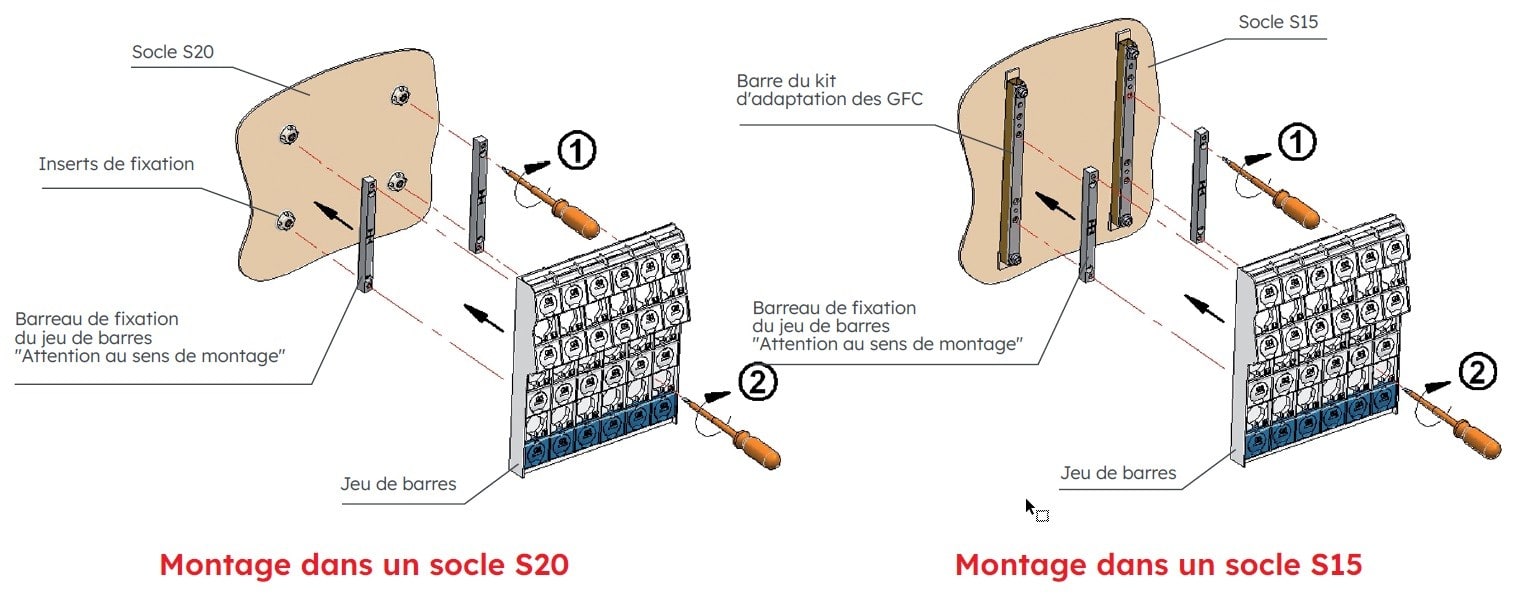 Socle S20

Inserts de fixation

1

Barreau de fixation du jeu de barres "Attention au sens de montage"

2

Jeu de barres

Montage dans un socle S20

Socle S15

Barre du kit d'adaptation des GFC

1

Barreau de fixation du jeu de barres "Attention au sens de montage"

2

Jeu de barres

Montage dans un socle S15