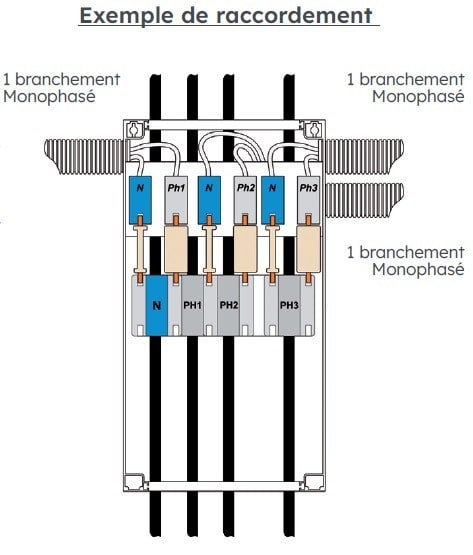 Exemple de raccordement

1 branchement Monophasé

1 branchement Monophasé

N Ph1 N Ph2 N Ph3

1 branchement Monophasé

N PH1 PH2 PH3